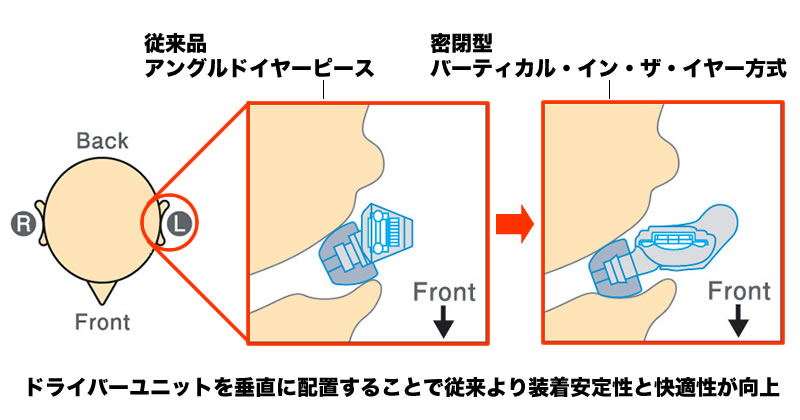 従来品
アングルドイヤーピース

密閉型
バーティカル・イン・ザ・イヤー方式

Back

R

L

Front

Front

Front

ドライバーユニットを垂直に配置することで従来より装着安定性と快適性が向上