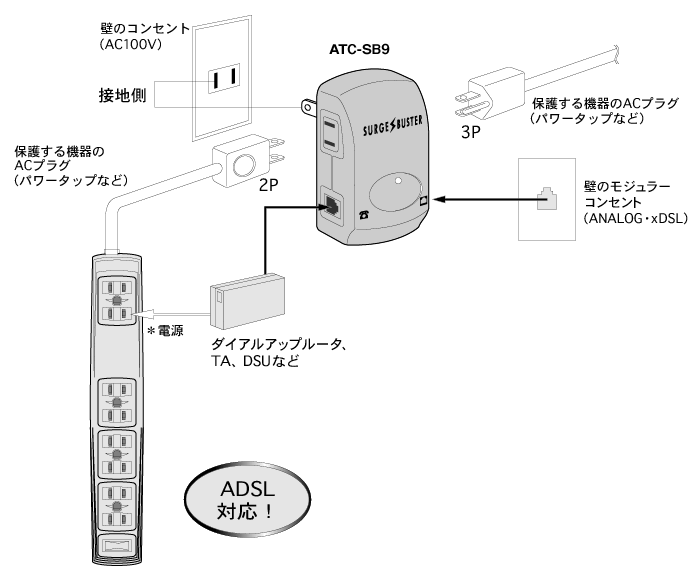 壁のコンセント
(AC100V)

接地側

ATC-SB9

SURGE BUSTER

保護する機器のACプラグ
(パワータップなど)

3P

保護する機器の
ACプラグ
(パワータップなど)

2P

壁のモジュラー
コンセント
(ANALOG・xDSL)

＊電源

ダイアルアップルータ、
TA、DSUなど

ADSL
対応！