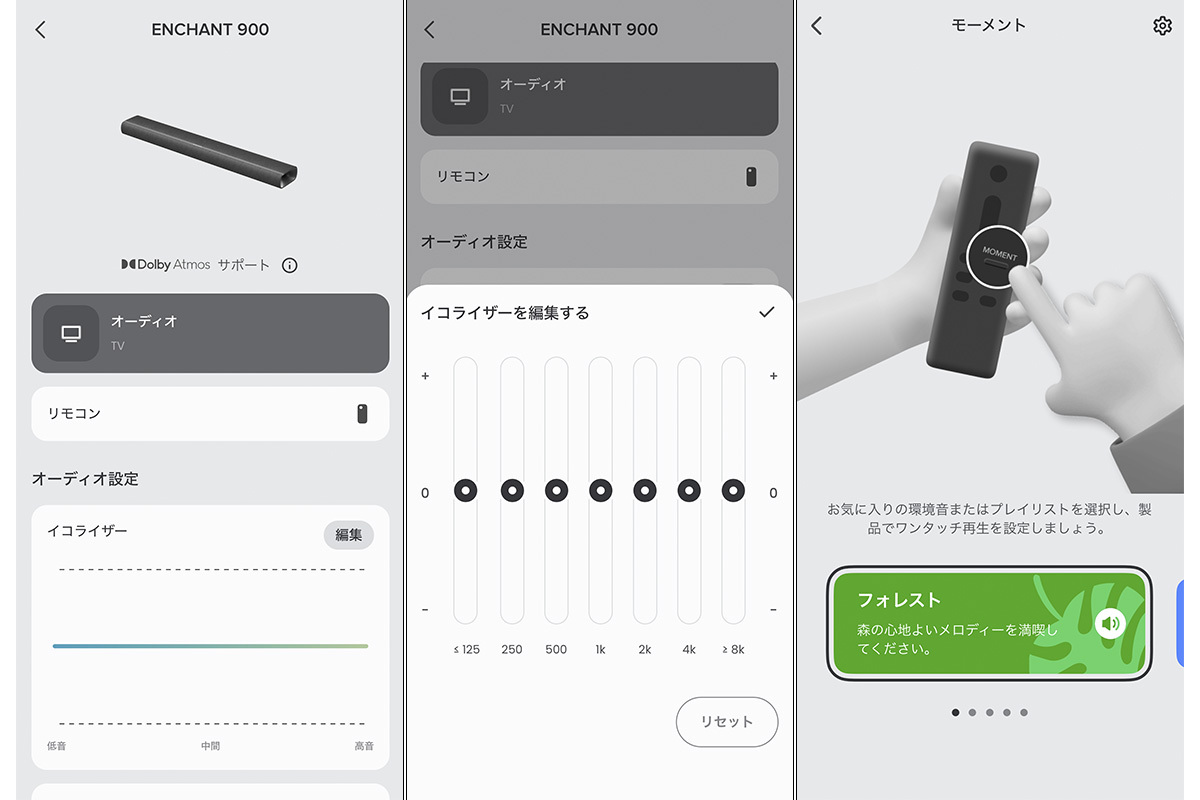 ENCHANT 900

Dolby Atmos サポート

オーディオ
TV

リモコン

オーディオ設定

イコライザー
編集

低音 中間 高音

ENCHANT 900

オーディオ
TV

リモコン

オーディオ設定

イコライザーを編集する

+ +

0 0

- -

≤ 125 250 500 1k 2k 4k ≥ 8k

リセット

モーメント

MOMENT

お気に入りの環境音またはプレイリストを選択し、製品でワンタッチ再生を設定しましょう。

フォレスト
森の心地よいメロディーを満喫してください。