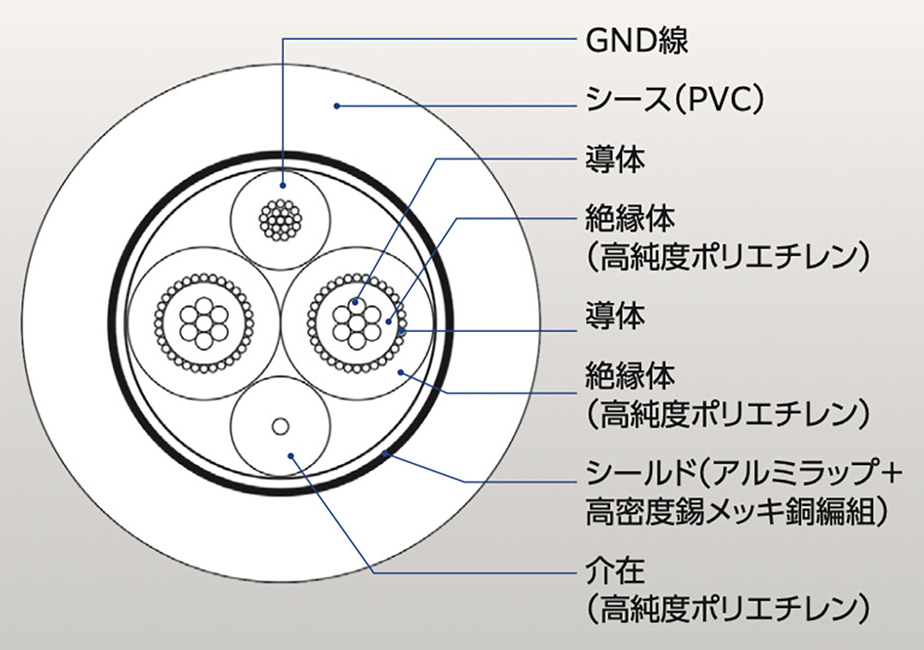 GND線

シース(PVC)

導体

絶縁体
(高純度ポリエチレン)

導体

絶縁体
(高純度ポリエチレン)

シールド(アルミラップ+
高密度錫メッキ銅編組)

介在
(高純度ポリエチレン)