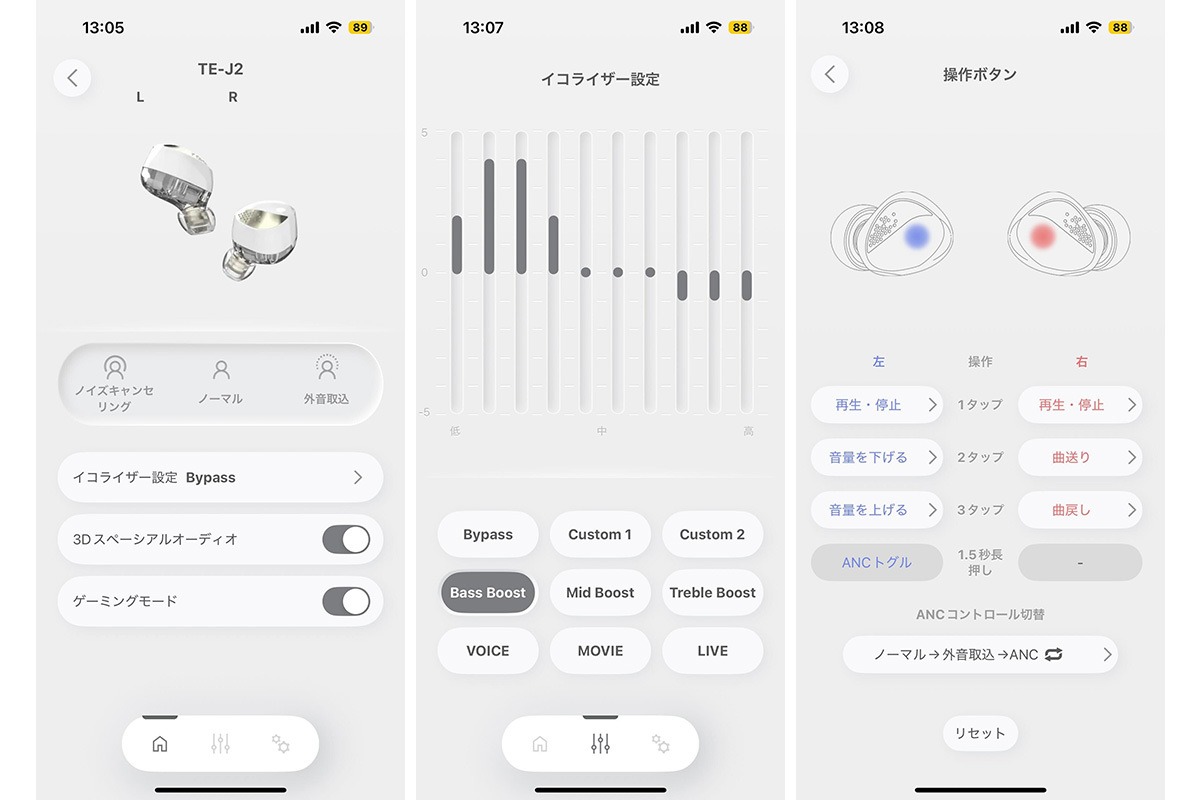 13:05 89

TE-J2
L R

ノイズキャンセリング
ノーマル
外音取込

イコライザー設定 Bypass

3Dスペーシアルオーディオ

ゲーミングモード

13:07 88

イコライザー設定

5
0
-5
低
中
高

Bypass
Custom 1
Custom 2
Bass Boost
Mid Boost
Treble Boost
VOICE
MOVIE
LIVE

13:08 88

操作ボタン

| 左 | 操作 | 右 |
|---|---|---|
| 再生・停止 | 1タップ | 再生・停止 |
| 音量を下げる | 2タップ | 曲送り |
| 音量を上げる | 3タップ | 曲戻し |
| ANCトグル | 1.5秒長押し | - |

ANCコントロール切替

ノーマル→外音取込→ANC

リセット