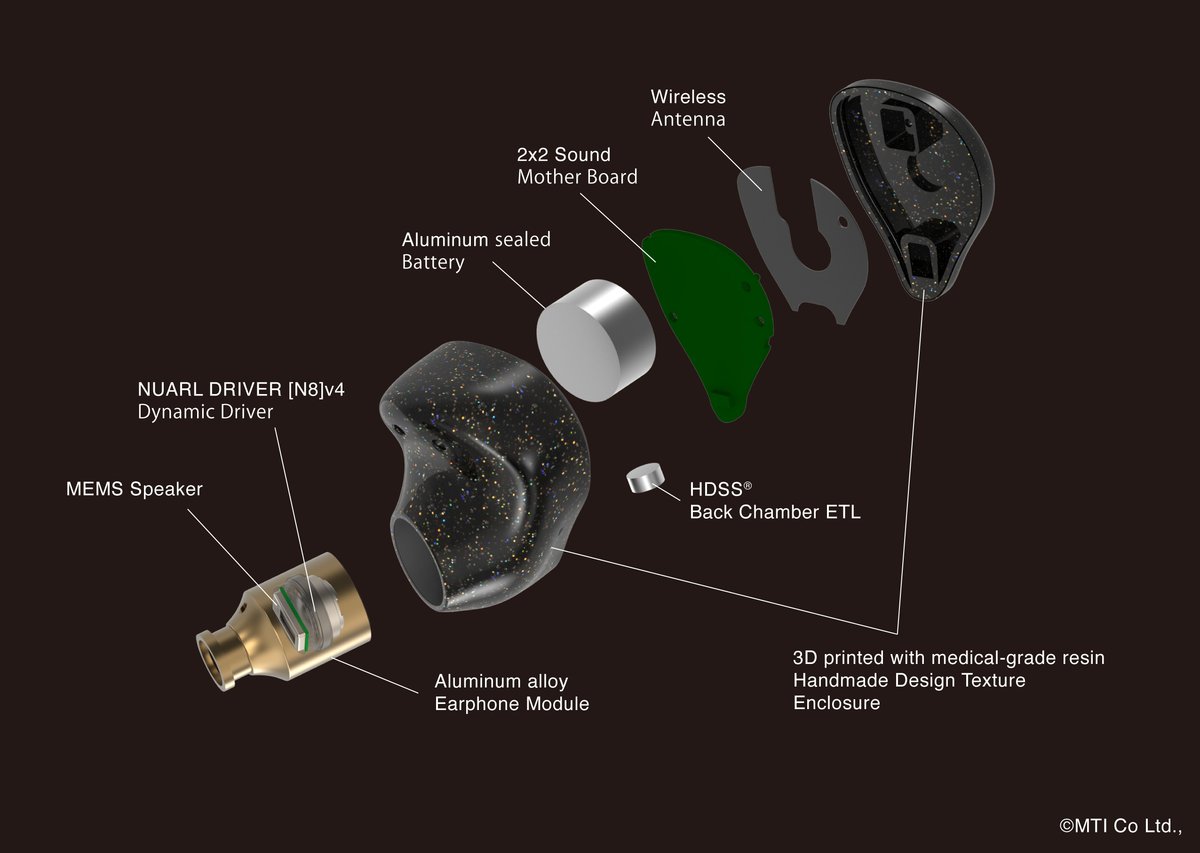 Wireless
Antenna

2x2 Sound
Mother Board

Aluminum sealed
Battery

NUARL DRIVER [N8]v4
Dynamic Driver

MEMS Speaker

HDSS®
Back Chamber ETL

Aluminum alloy
Earphone Module

3D printed with medical-grade resin
Handmade Design Texture
Enclosure

©MTI Co Ltd.,