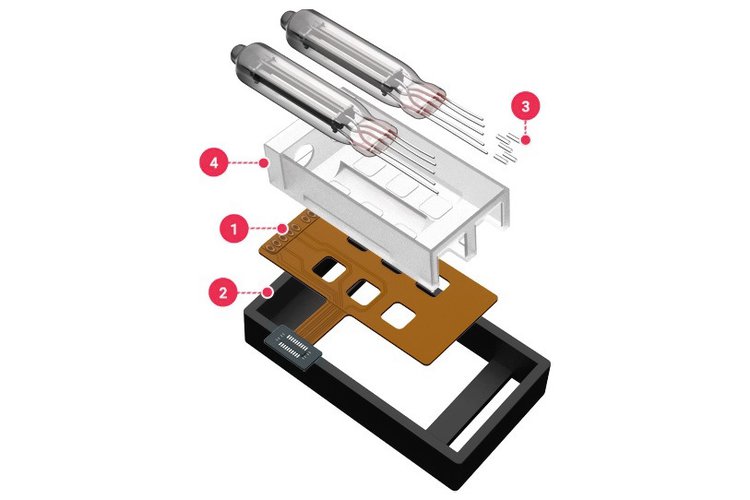 3
4
1
2