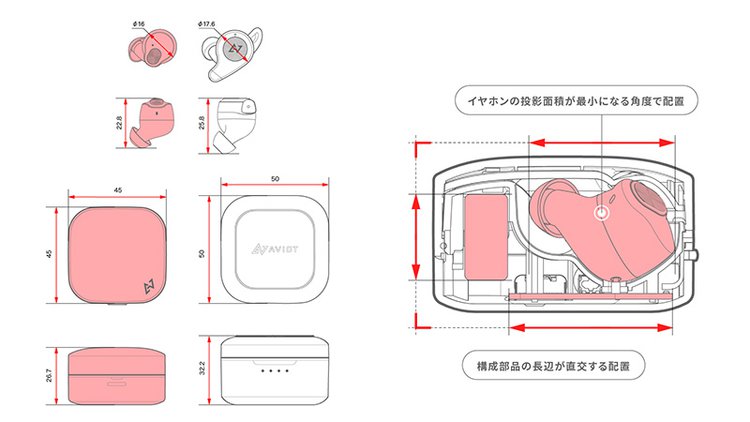 ø16
ø17.6
22.8
25.8
45
50
45
50
AVIOT
26.7
32.2

イヤホンの投影面積が最小になる角度で配置

構成部品の長辺が直交する配置