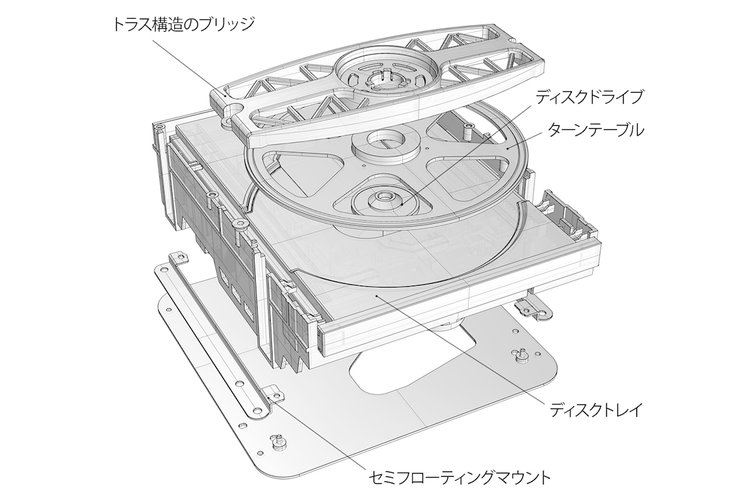 トラス構造のブリッジ

ディスクドライブ

ターンテーブル

ディスクトレイ

セミフローティングマウント