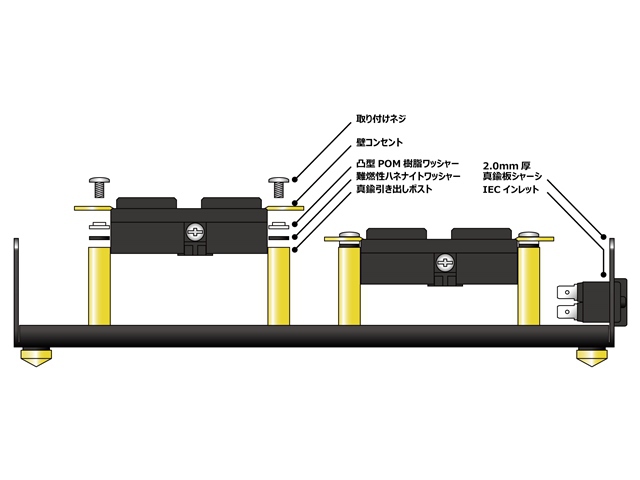 取り付けネジ

壁コンセント

凸型 POM 樹脂ワッシャー
難燃性ハネナイトワッシャー
真鍮引き出しポスト

2.0mm 厚
真鍮板シャーシ

IEC インレット