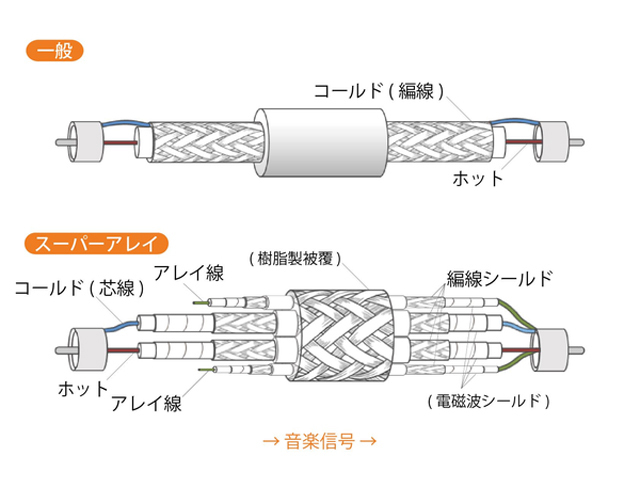 一般

コールド ( 編線 )

ホット

スーパーアレイ

( 樹脂製被覆 )

アレイ線

コールド ( 芯線 )

編線シールド

ホット

アレイ線

( 電磁波シールド )

→ 音楽信号 →