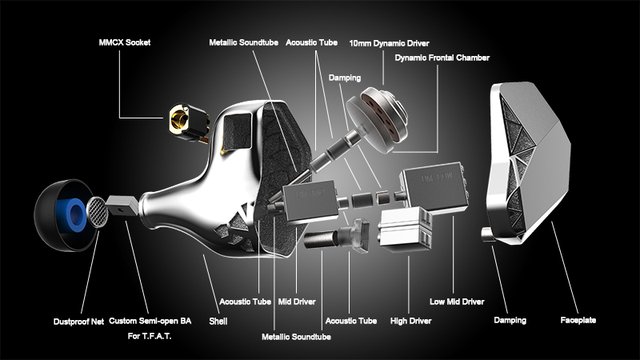 MMCX Socket
Metallic Soundtube
Acoustic Tube
10mm Dynamic Driver
Dynamic Frontal Chamber
Damping

Dustproof Net
Custom Semi-open BA For T.F.A.T.
Shell
Acoustic Tube
Mid Driver
Metallic Soundtube
Acoustic Tube
High Driver
Low Mid Driver
Damping
Faceplate