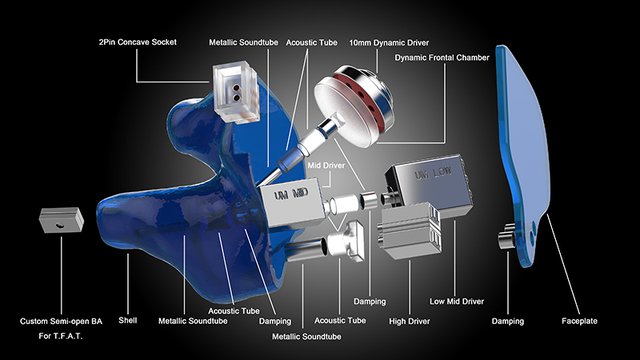 2Pin Concave Socket
Metallic Soundtube
Acoustic Tube
10mm Dynamic Driver
Dynamic Frontal Chamber
Mid Driver
UM MID
UM LOW
Custom Semi-open BA
For T.F.A.T.
Shell
Metallic Soundtube
Acoustic Tube
Damping
Metallic Soundtube
Acoustic Tube
Damping
High Driver
Low Mid Driver
Damping
Faceplate