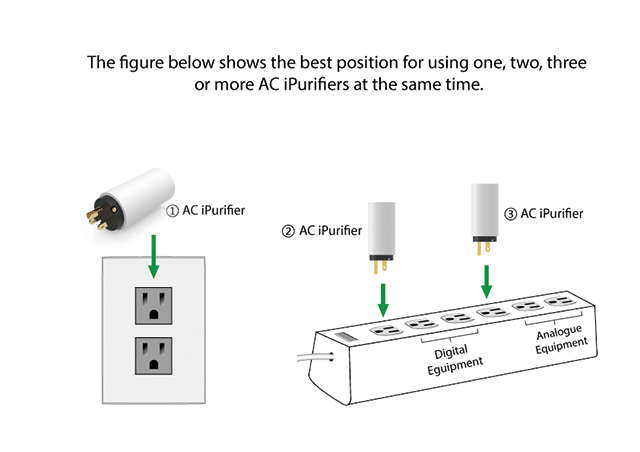 The figure below shows the best position for using one, two, three or more AC iPurifiers at the same time.

① AC iPurifier

② AC iPurifier

③ AC iPurifier

Digital Equipment

Analogue Equipment