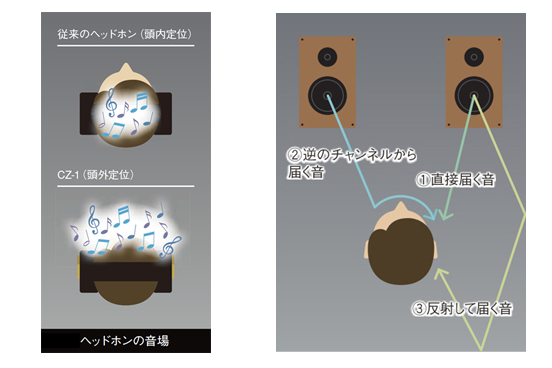 従来のヘッドホン（頭内定位）

CZ-1（頭外定位）

ヘッドホンの音場

②逆のチャンネルから届く音

①直接届く音

③反射して届く音