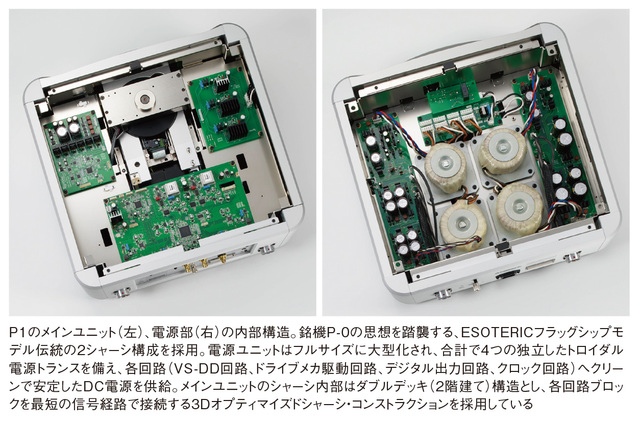 P1のメインユニット（左）、電源部（右）の内部構造。銘機P-0の思想を踏襲する、ESOTERICフラッグシップモデル伝統の2シャーシ構成を採用。電源ユニットはフルサイズに大型化され、合計で4つの独立したトロイダル電源トランスを備え、各回路（VS-DD回路、ドライブメカ駆動回路、デジタル出力回路、クロック回路）へクリーンで安定したDC電源を供給。メインユニットのシャーシ内部はダブルデッキ（2階建て）構造とし、各回路ブロックを最短の信号経路で接続する3Dオプティマイズドシャーシ・コンストラクションを採用している