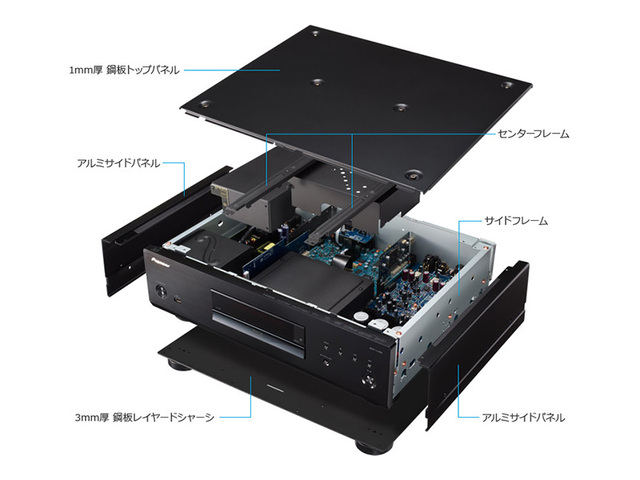 1mm厚 鋼板トップパネル

センターフレーム

アルミサイドパネル

サイドフレーム

Pioneer

3mm厚 鋼板レイヤードシャーシ

アルミサイドパネル