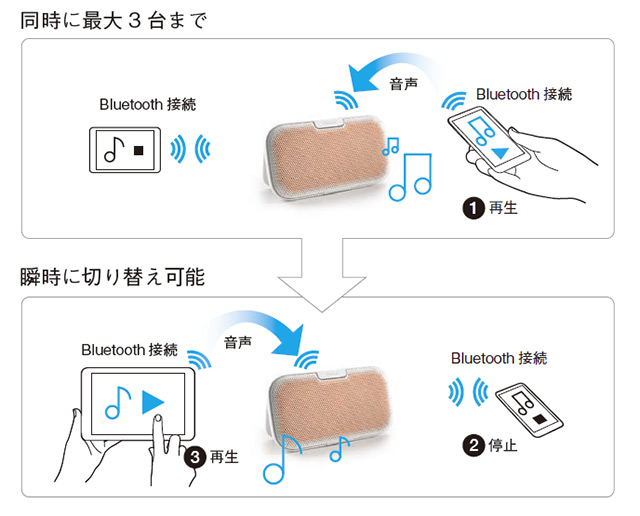 同時に最大３台まで

Bluetooth 接続

音声

Bluetooth 接続

❶ 再生

瞬時に切り替え可能

Bluetooth 接続

音声

Bluetooth 接続

❸ 再生

❷ 停止