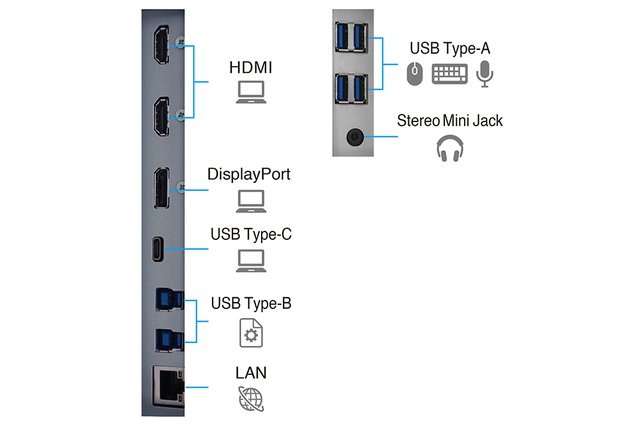 HDMI

DisplayPort

USB Type-C

USB Type-B

LAN

USB Type-A

Stereo Mini Jack