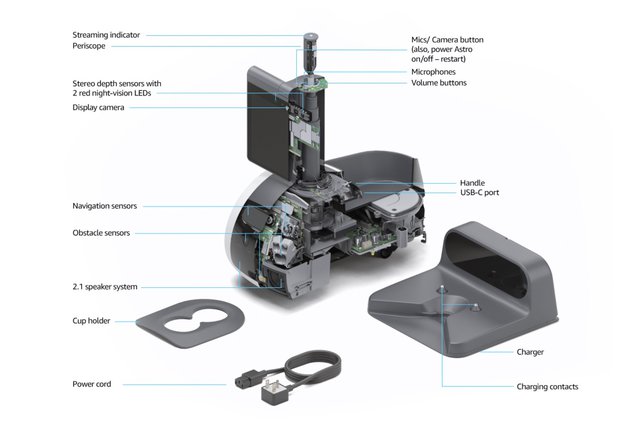 Streaming indicator
Periscope
Stereo depth sensors with 2 red night-vision LEDs
Display camera
Navigation sensors
Obstacle sensors
2.1 speaker system
Cup holder
Power cord

Mics/ Camera button (also, power Astro on/off – restart)
Microphones
Volume buttons
Handle
USB-C port
Charger
Charging contacts