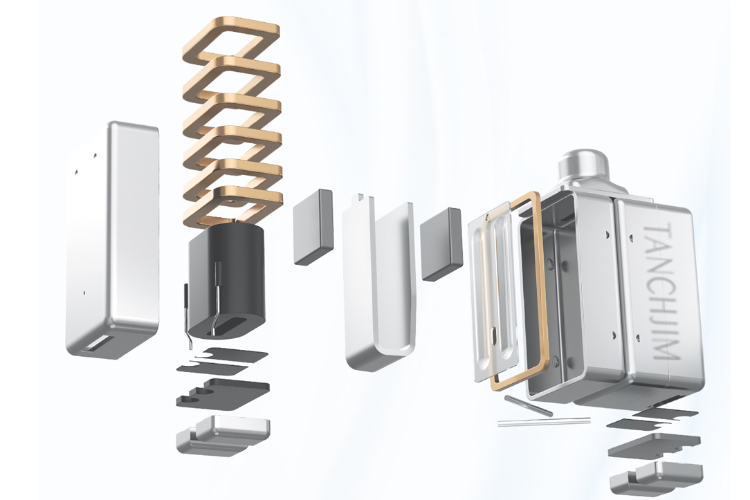 TANCHJIM