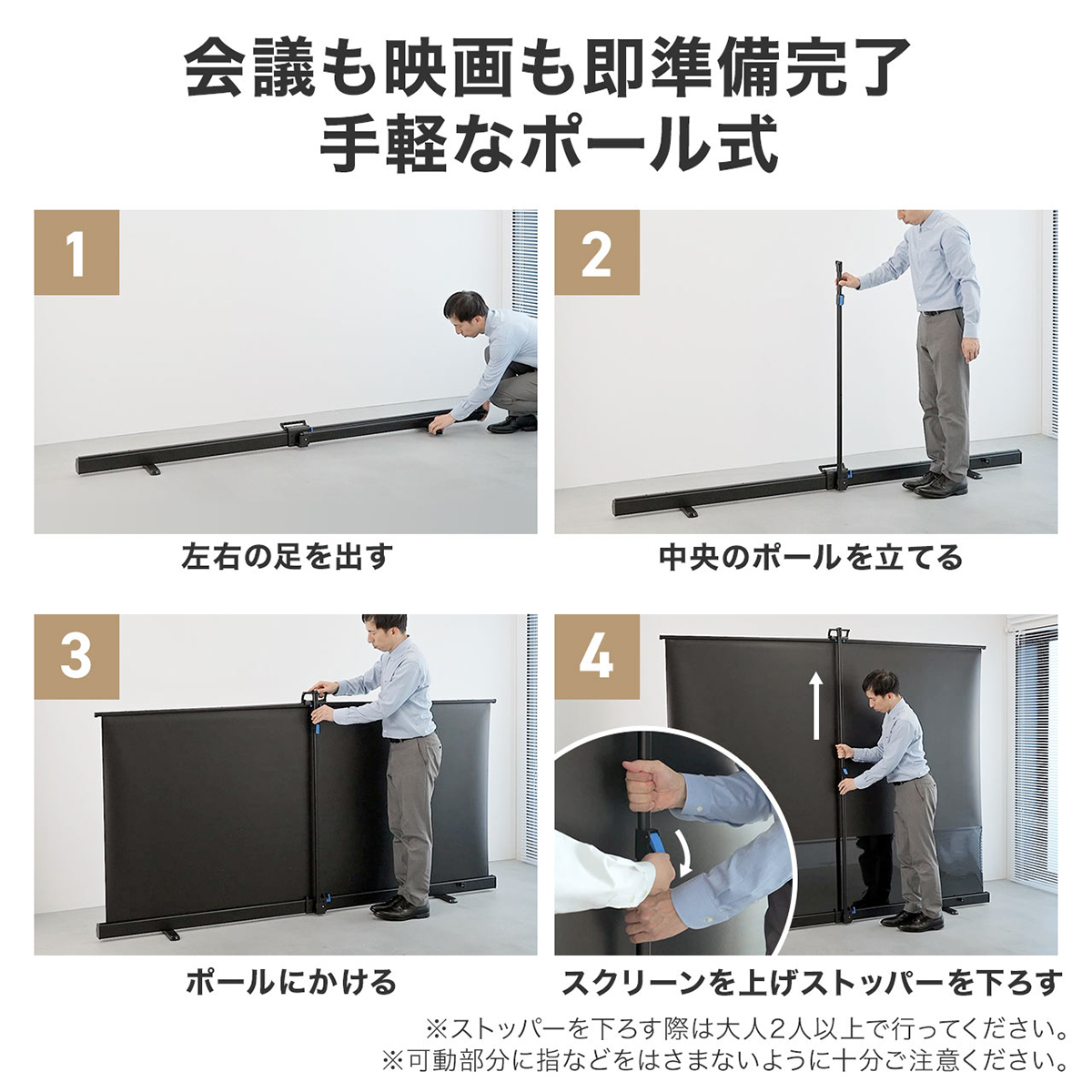 会議も映画も即準備完了
手軽なポール式

1
左右の足を出す

2
中央のポールを立てる

3
ポールにかける

4
スクリーンを上げストッパーを下ろす

※ストッパーを下ろす際は大人2人以上で行ってください。
※可動部分に指などをはさまないように十分ご注意ください。