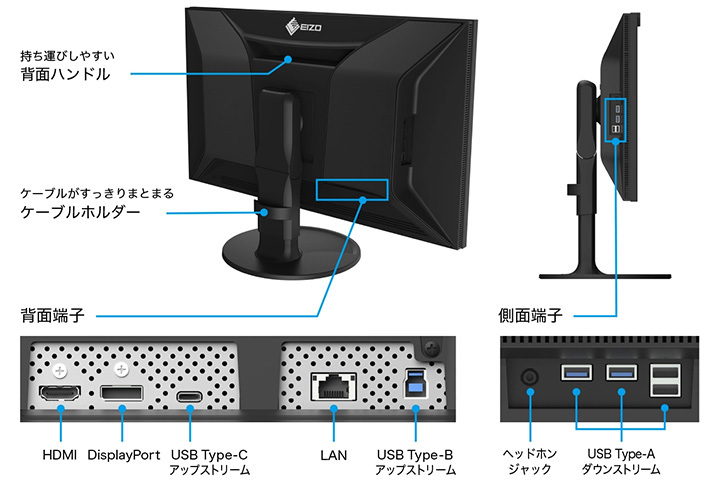 EIZO

持ち運びしやすい
背面ハンドル

ケーブルがすっきりまとまる
ケーブルホルダー

背面端子

側面端子

HDMI

DisplayPort

USB Type-C
アップストリーム

LAN

USB Type-B
アップストリーム

ヘッドホン
ジャック

USB Type-A
ダウンストリーム