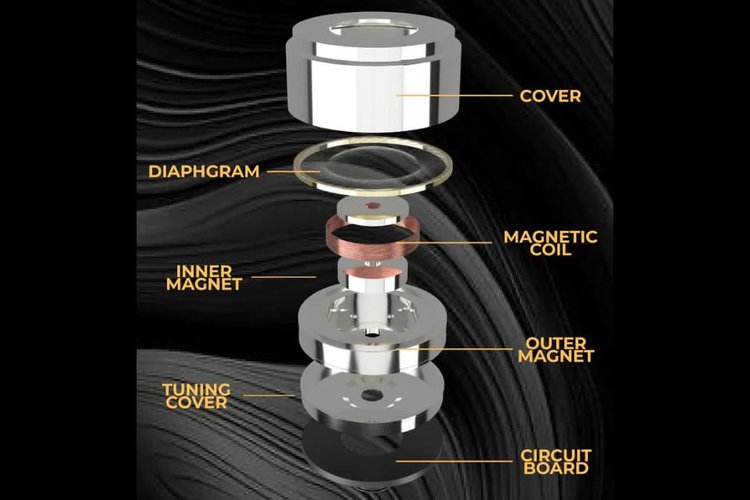 COVER

DIAPHGRAM

MAGNETIC COIL

INNER MAGNET

OUTER MAGNET

TUNING COVER

CIRCUIT BOARD