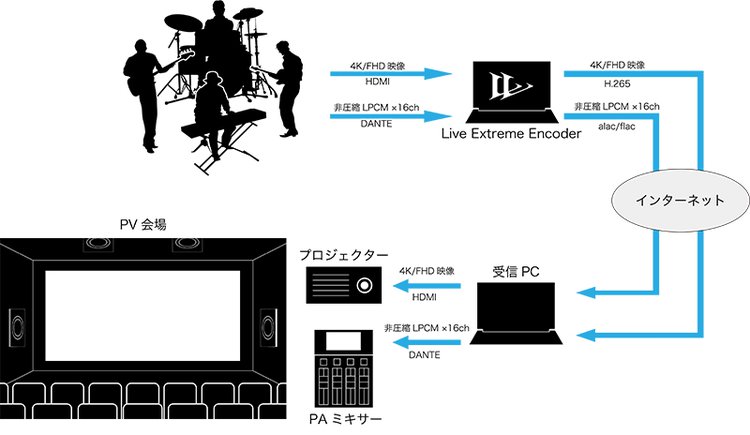 4K/FHD 映像
HDMI

非圧縮 LPCM ×16ch
DANTE

Live Extreme Encoder

4K/FHD 映像
H.265

非圧縮 LPCM ×16ch
alac/flac

インターネット

PV 会場

プロジェクター

4K/FHD 映像
HDMI

受信 PC

非圧縮 LPCM ×16ch
DANTE

PA ミキサー