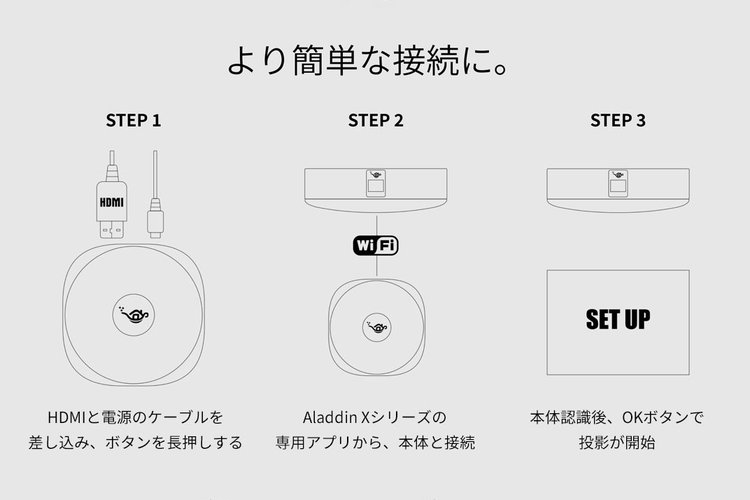 より簡単な接続に。

STEP 1

HDMI

HDMIと電源のケーブルを差し込み、ボタンを長押しする

STEP 2

WiFi

Aladdin Xシリーズの専用アプリから、本体と接続

STEP 3

SET UP

本体認識後、OKボタンで投影が開始