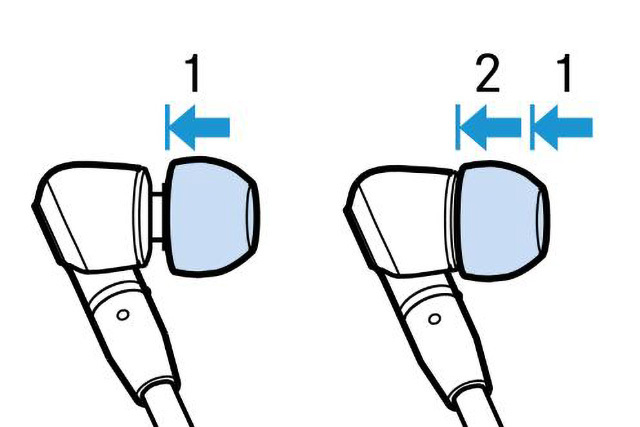 1

2 1