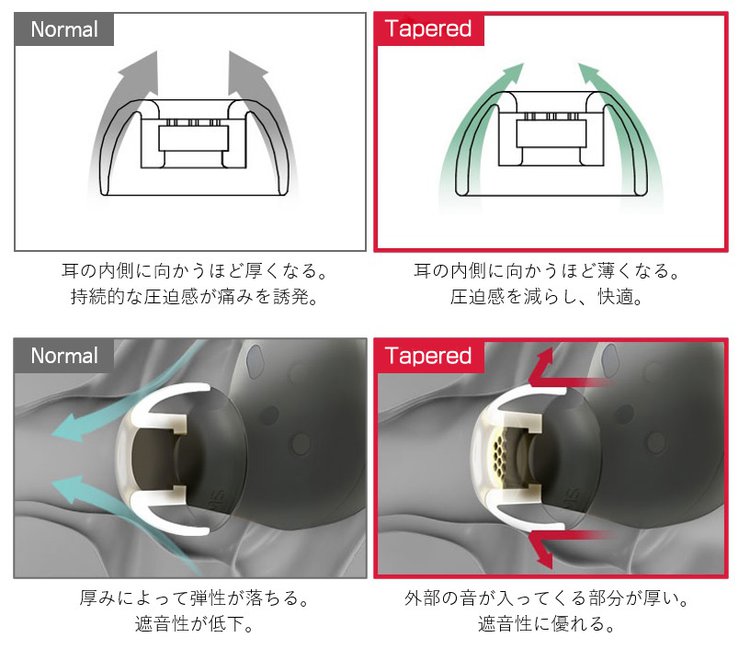 Normal

耳の内側に向かうほど厚くなる。
持続的な圧迫感が痛みを誘発。

Tapered

耳の内側に向かうほど薄くなる。
圧迫感を減らし、快適。

Normal

厚みによって弾性が落ちる。
遮音性が低下。

Tapered

外部の音が入ってくる部分が厚い。
遮音性に優れる。