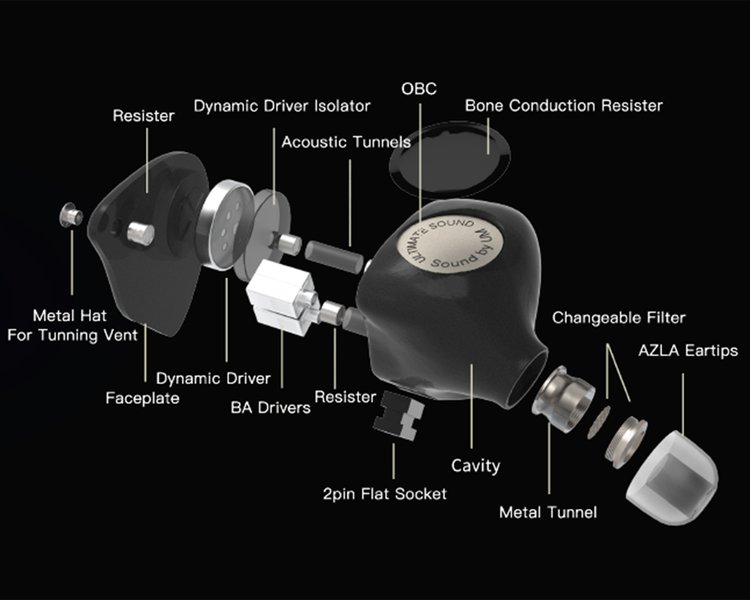 Resister
Dynamic Driver Isolator
OBC
Bone Conduction Resister
Acoustic Tunnels
ULTIMATE SOUND
Sound by UM
Metal Hat
For Tunning Vent
Changeable Filter
AZLA Eartips
Dynamic Driver
Faceplate
BA Drivers
Resister
Cavity
2pin Flat Socket
Metal Tunnel