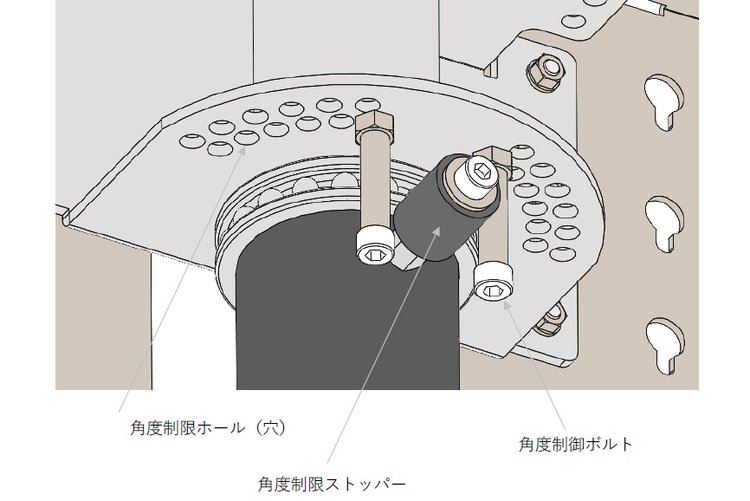 角度制限ホール（穴）

角度制御ボルト

角度制限ストッパー