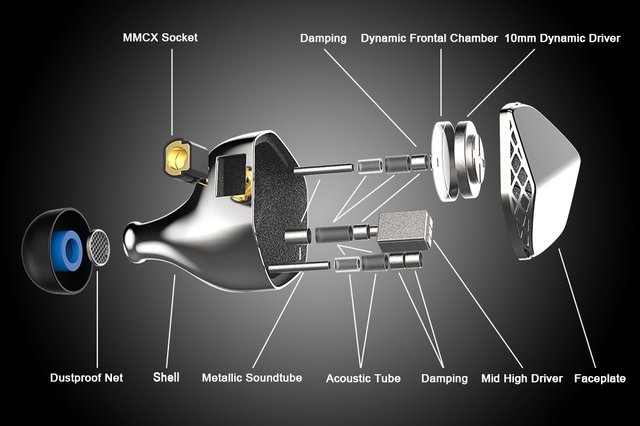 MMCX Socket

Damping

Dynamic Frontal Chamber

10mm Dynamic Driver

Dustproof Net

Shell

Metallic Soundtube

Acoustic Tube

Damping

Mid High Driver

Faceplate