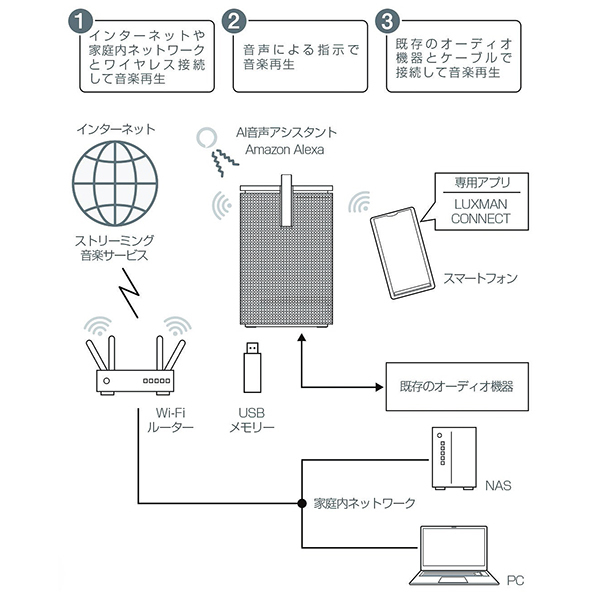 1
インターネットや家庭内ネットワークとワイヤレス接続して音楽再生

2
音声による指示で音楽再生

3
既存のオーディオ機器とケーブルで接続して音楽再生

インターネット

ストリーミング音楽サービス

AI音声アシスタント
Amazon Alexa

専用アプリ
LUXMAN CONNECT

スマートフォン

Wi-Fi
ルーター

USB
メモリー

既存のオーディオ機器

NAS

家庭内ネットワーク

PC