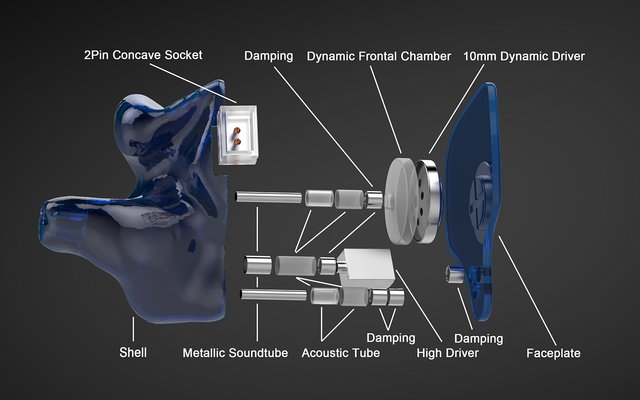 2Pin Concave Socket
Damping
Dynamic Frontal Chamber
10mm Dynamic Driver

Shell
Metallic Soundtube
Acoustic Tube
Damping
High Driver
Damping
Faceplate