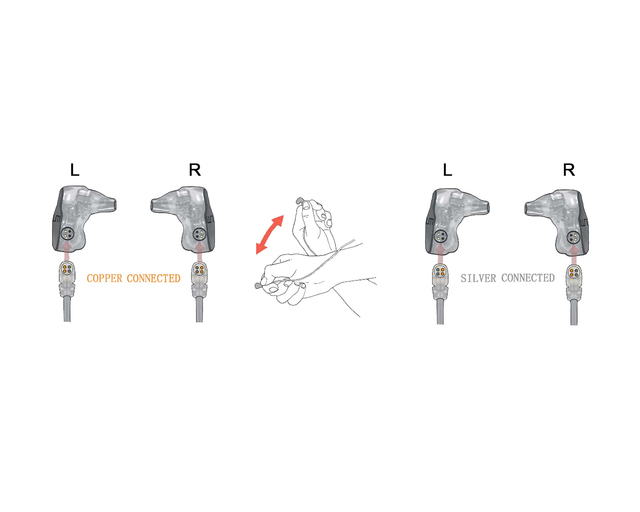 L R

COPPER CONNECTED

L R

SILVER CONNECTED