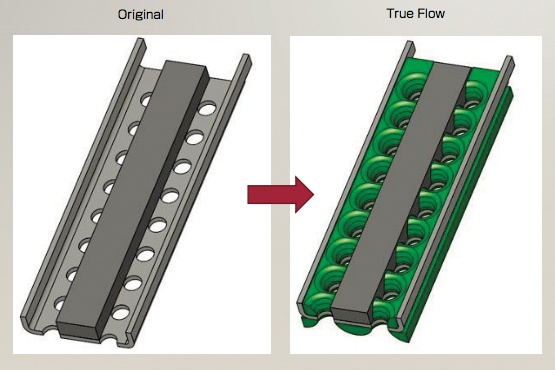 Original

True Flow