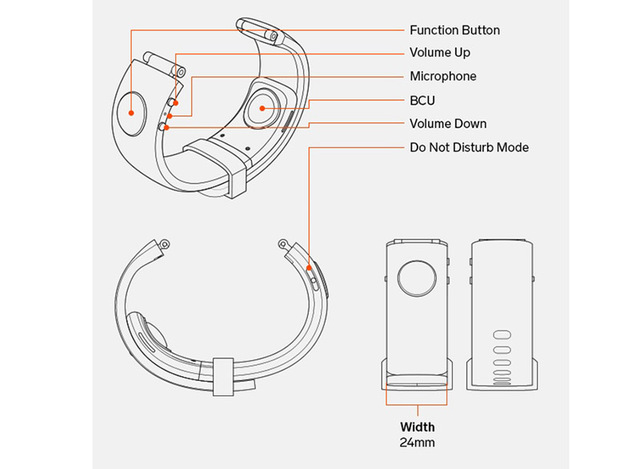 Function Button
Volume Up
Microphone
BCU
Volume Down
Do Not Disturb Mode

Width
24mm