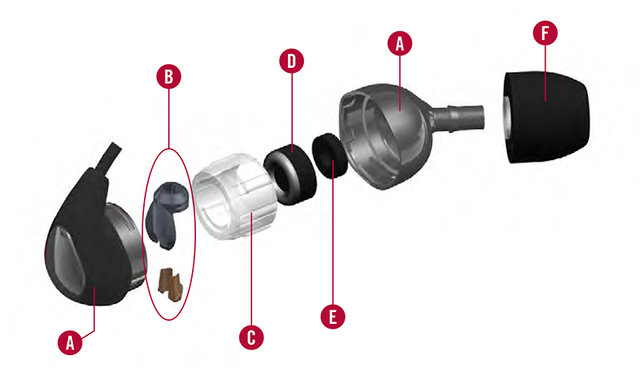 B
D
A
F
A
C
E