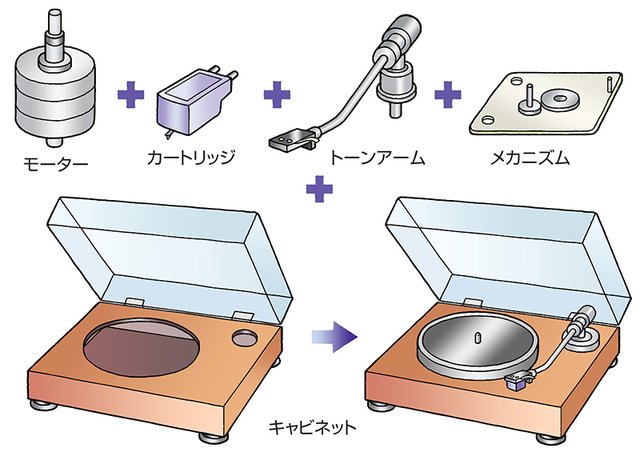 モーター

カートリッジ

トーンアーム

メカニズム

キャビネット