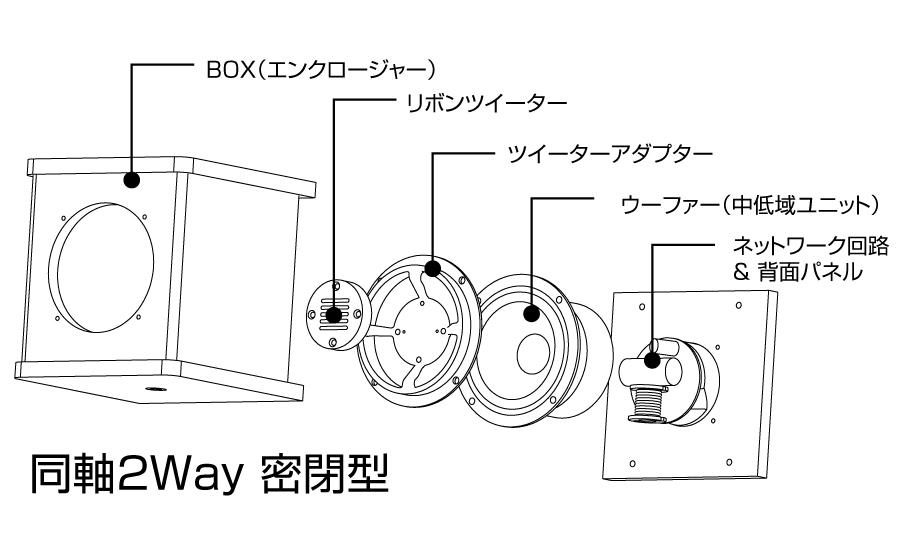 BOX(エンクロージャー)

リボンツイーター

ツイーターアダプター

ウーファー(中低域ユニット)

ネットワーク回路
& 背面パネル

同軸2Way 密閉型