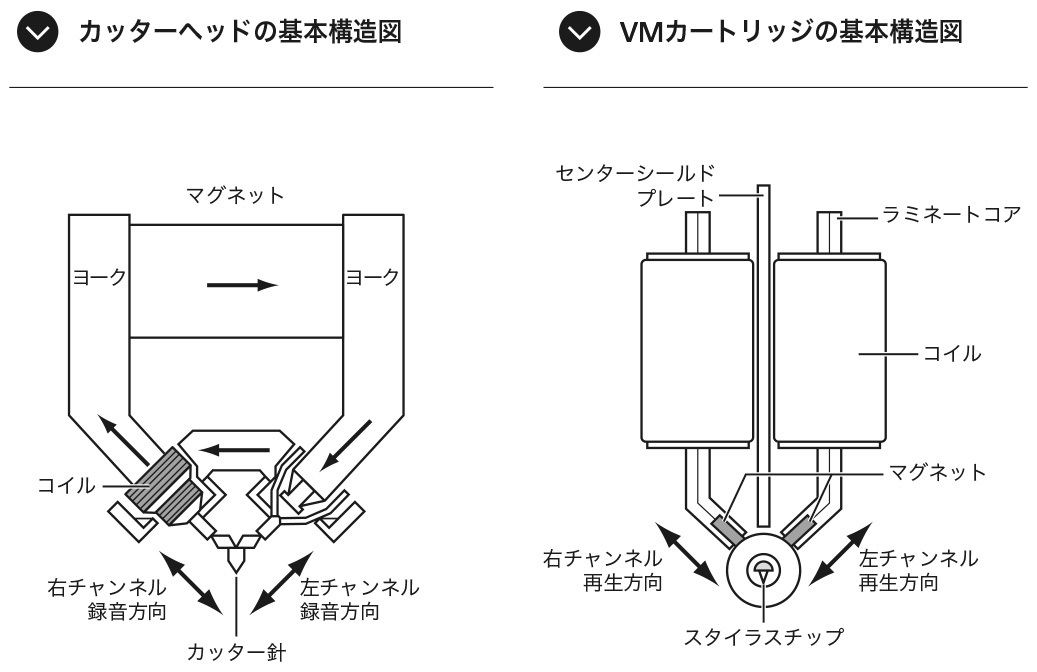 カッターヘッドの基本構造図

マグネット

ヨーク

ヨーク

コイル

右チャンネル
録音方向

左チャンネル
録音方向

カッター針

VMカートリッジの基本構造図

センターシールド
プレート

ラミネートコア

コイル

マグネット

右チャンネル
再生方向

左チャンネル
再生方向

スタイラスチップ