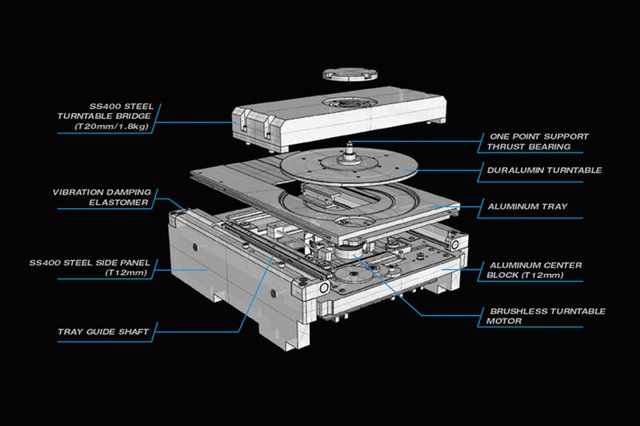 SS400 STEEL
TURNTABLE BRIDGE
(T20mm/1.8kg)

VIBRATION DAMPING
ELASTOMER

SS400 STEEL SIDE PANEL
(T12mm)

TRAY GUIDE SHAFT

ONE POINT SUPPORT
THRUST BEARING

DURALUMIN TURNTABLE

ALUMINUM TRAY

ALUMINUM CENTER
BLOCK (T12mm)

BRUSHLESS TURNTABLE
MOTOR