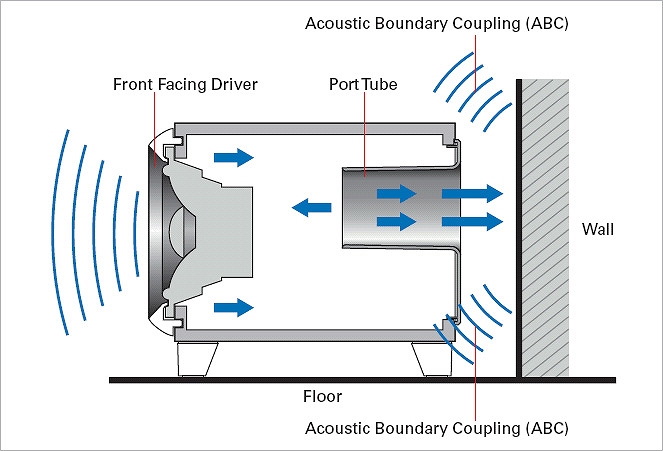 Acoustic Boundary Coupling (ABC)

Front Facing Driver

Port Tube

Wall

Floor

Acoustic Boundary Coupling (ABC)