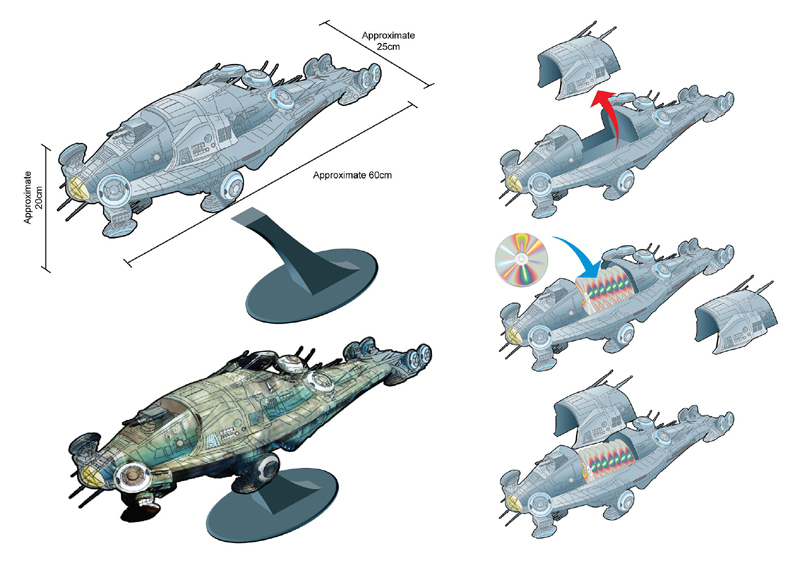 Approximate 25cm

Approximate 20cm

Approximate 60cm