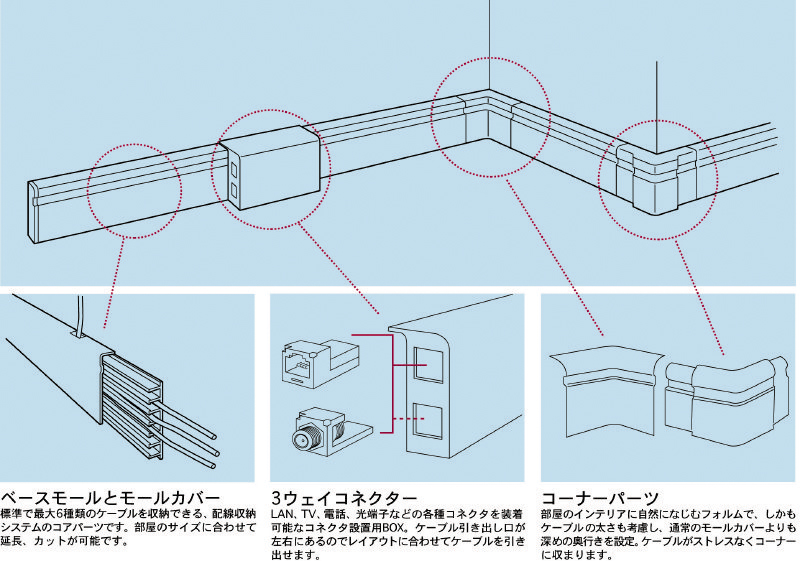 ベースモールとモールカバー

標準で最大6種類のケーブルを収納できる、配線収納システムのコアパーツです。部屋のサイズに合わせて延長、カットが可能です。

3ウェイコネクター

LAN、TV、電話、光端子などの各種コネクタを装着可能なコネクタ設置用BOX。ケーブル引き出し口が左右にあるのでレイアウトに合わせてケーブルを引き出せます。

コーナーパーツ

部屋のインテリアに自然になじむフォルムで、しかもケーブルの太さも考慮し、通常のモールカバーよりも深めの奥行きを設定。ケーブルがストレスなくコーナーに収まります。