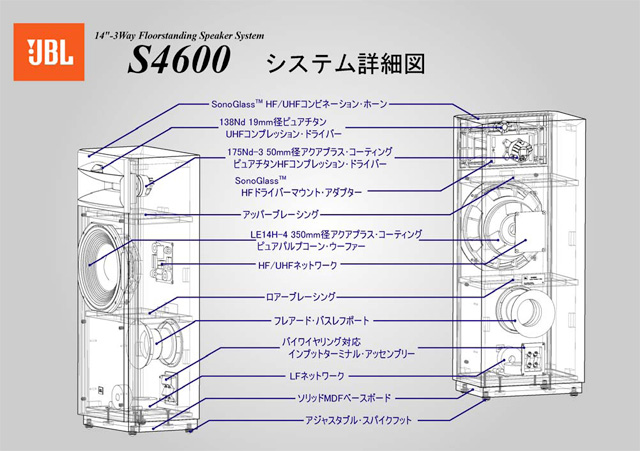 JBL

14"-3Way Floorstanding Speaker System

S4600 システム詳細図

SonoGlass™ HF/UHFコンビネーション・ホーン

138Nd 19mm径ピュアチタン UHFコンプレッション・ドライバー

175Nd-3 50mm径アクアプラス・コーティング ピュアチタンHFコンプレッション・ドライバー

SonoGlass™ HFドライバーマウント・アダプター

アッパーブレーシング

LE14H-4 350mm径アクアプラス・コーティング ピュアパルプコーン・ウーファー

HF/UHFネットワーク

ロアーブレーシング

フレアード・バスレフポート

バイワイヤリング対応 インプットターミナル・アッセンブリー

LFネットワーク

ソリッドMDFベースボード

アジャスタブル・スパイクフット