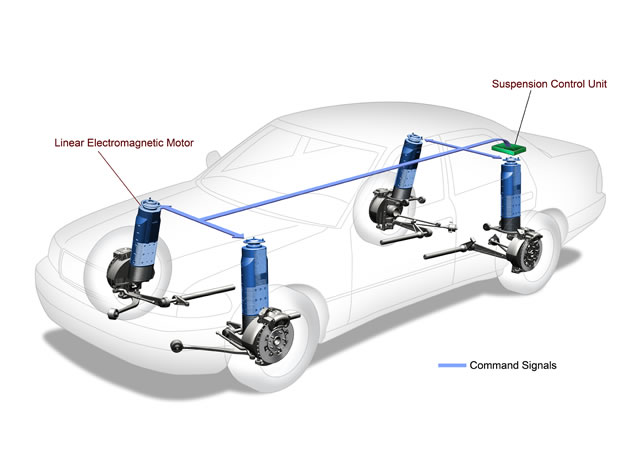 Suspension Control Unit

Linear Electromagnetic Motor

Command Signals