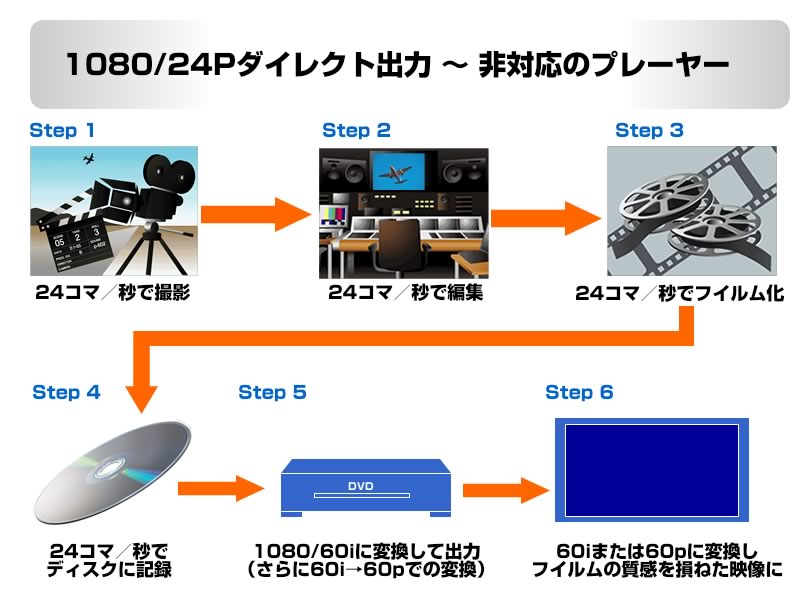 1080/24Pダイレクト出力 ～ 非対応のプレーヤー

Step 1

24コマ／秒で撮影

Step 2

24コマ／秒で編集

Step 3

24コマ／秒でフイルム化

Step 4

24コマ／秒で
ディスクに記録

Step 5

DVD

1080/60iに変換して出力
（さらに60i→60pでの変換）

Step 6

60iまたは60pに変換し
フイルムの質感を損ねた映像に