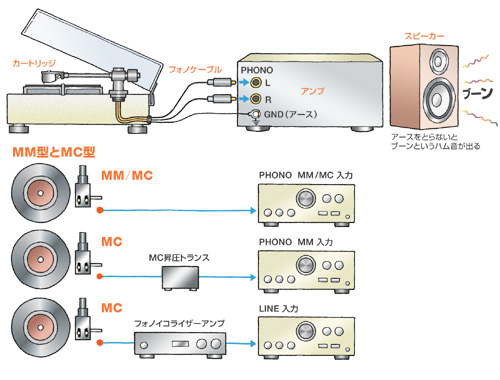 カートリッジ

フォノケーブル

PHONO

L

R

GND（アース）

アンプ

スピーカー

ブーン

アースをとらないと
ブーンというハム音が出る

MM型とMC型

MM/MC

PHONO MM/MC 入力

MC

MC昇圧トランス

PHONO MM 入力

MC

フォノイコライザーアンプ

LINE 入力